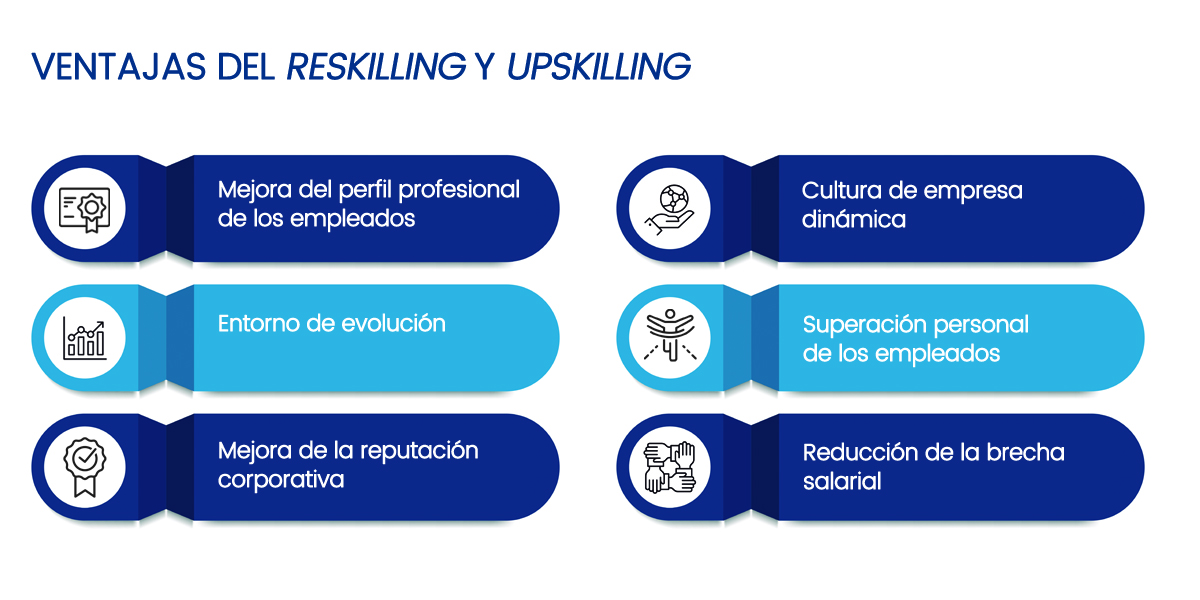 VENTAJAS DEL RESKILLING Y UPSKILLING

Mejora del perfil profesional de los empleados

Entorno de evolución

Mejora de la reputación corporativa

Cultura de empresa dinámica

Superación personal de los empleados

Reducción de la brecha salarial